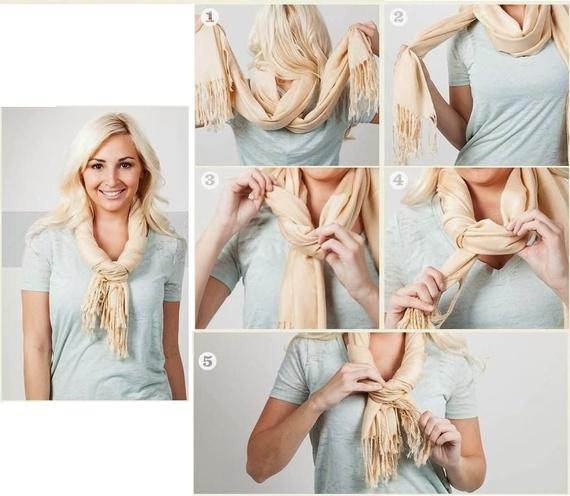 1
2
3
4
5