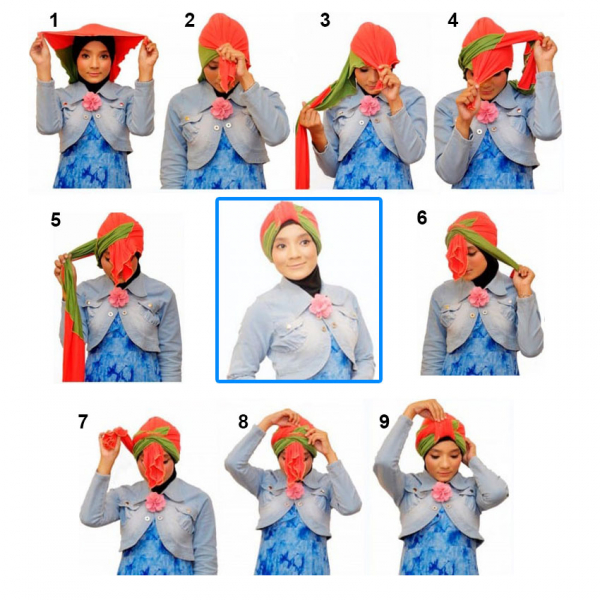 1
2
3
4
5
6
7
8
9